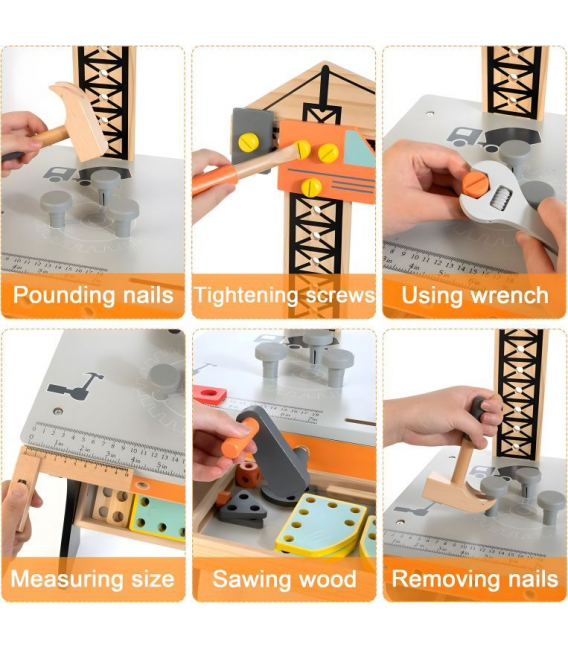 Pounding nails

Tightening screws

Using wrench

Measuring size

Sawing wood

Removing nails