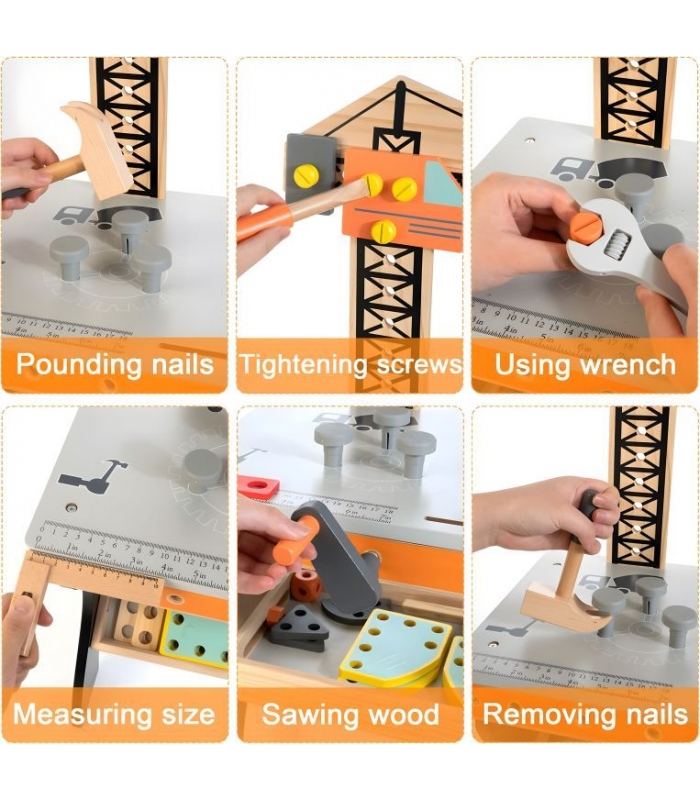 Pounding nails

Tightening screws

Using wrench

Measuring size

Sawing wood

Removing nails