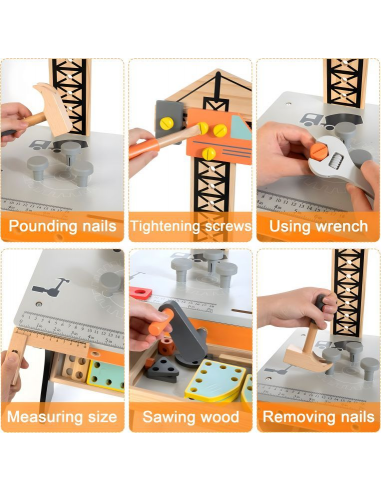 Pounding nails

Tightening screws

Using wrench

Measuring size

Sawing wood

Removing nails